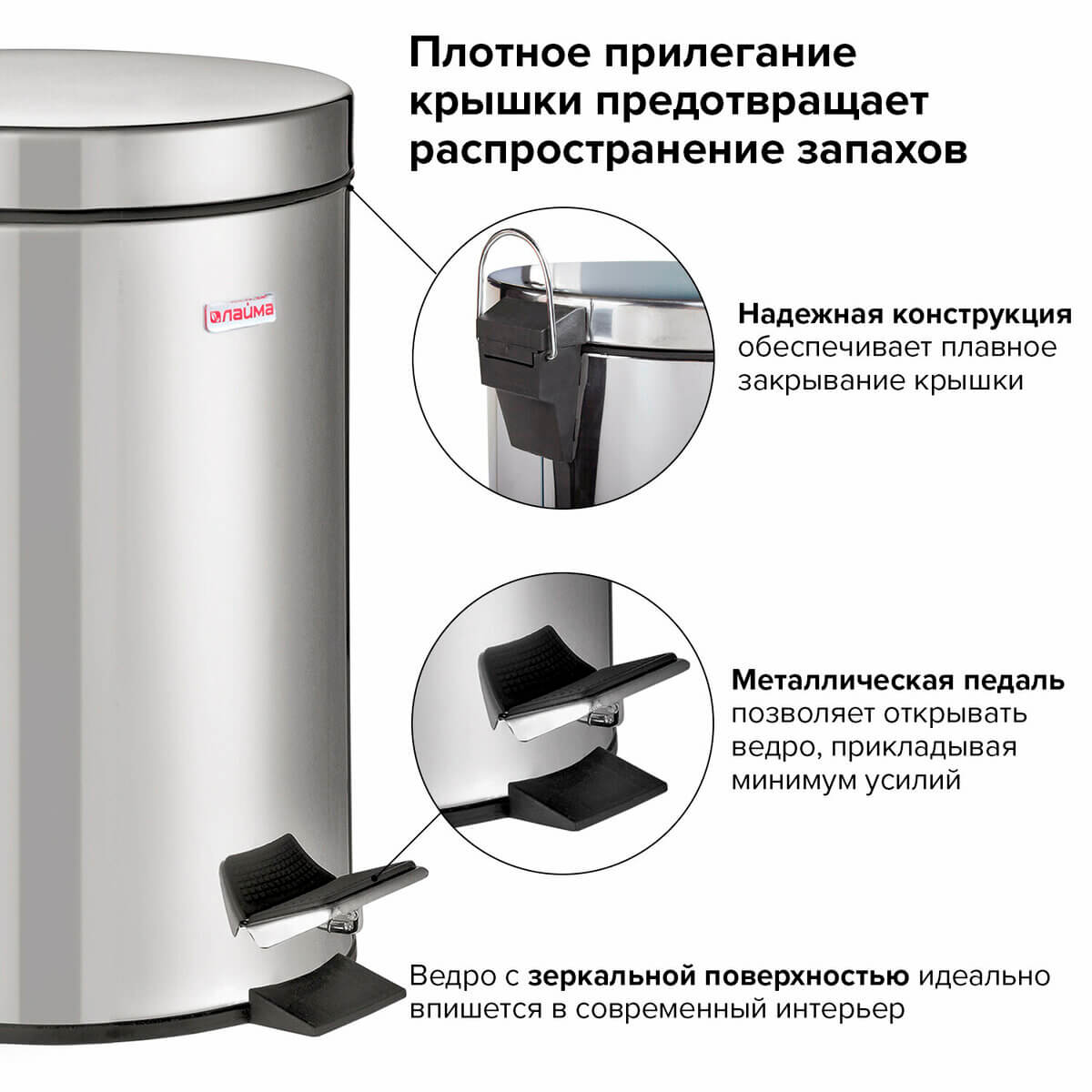 Плотное прилегание крышки предотвращает распространение запахов

лайма

Надежная конструкция обеспечивает плавное закрывание крышки

Металлическая педаль позволяет открывать ведро, прикладывая минимум усилий

Ведро с зеркальной поверхностью идеально впишется в современный интерьер